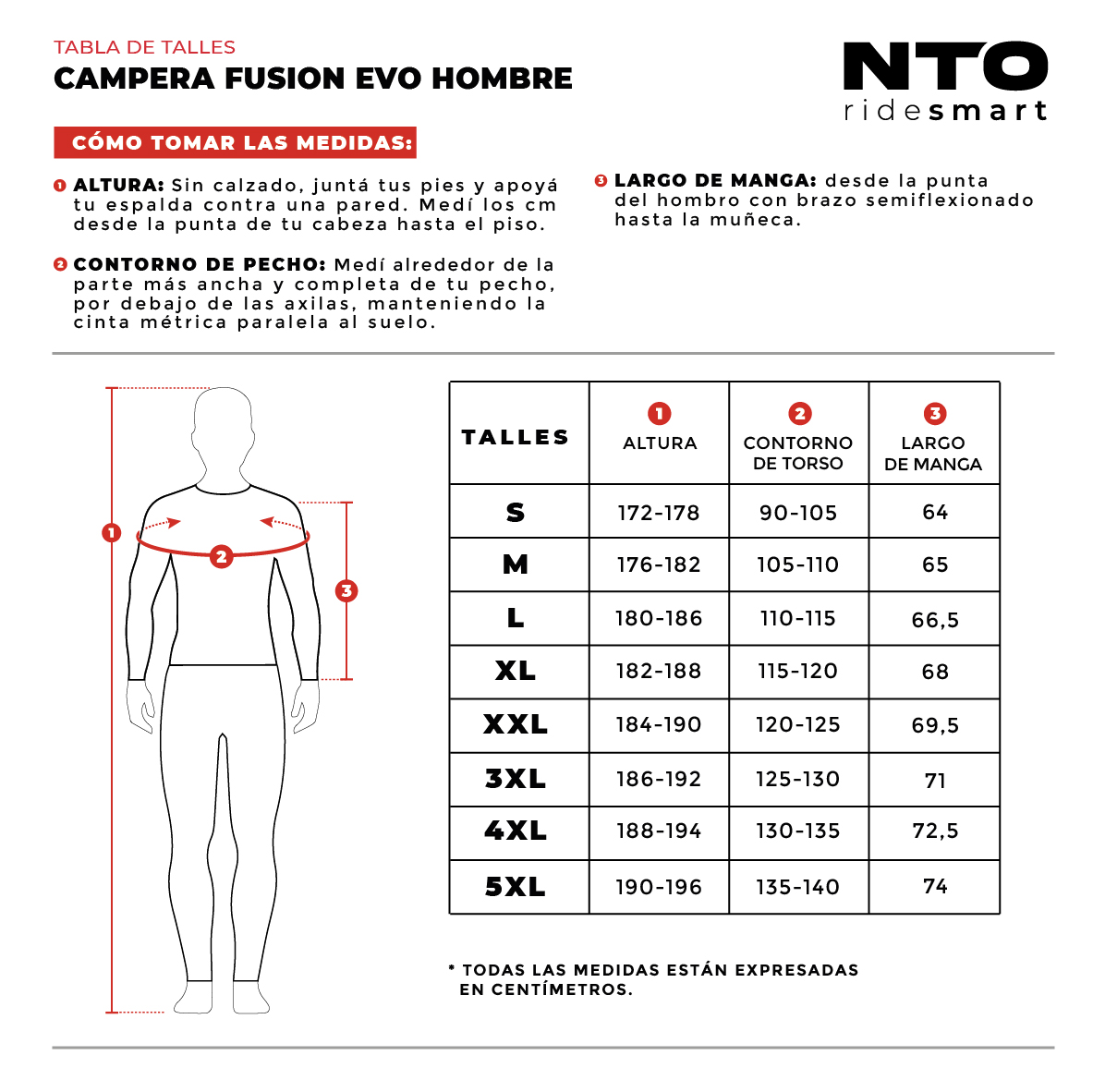 TABLA DE TALLES
CAMPERA FUSION EVO HOMBRE

NTO
ridesmart

CÓMO TOMAR LAS MEDIDAS:

1 ALTURA: Sin calzado, juntá tus pies y apoyá tu espalda contra una pared. Medí los cm desde la punta de tu cabeza hasta el piso.

2 CONTORNO DE PECHO: Medí alrededor de la parte más ancha y completa de tu pecho, por debajo de las axilas, manteniendo la cinta métrica paralela al suelo.

3 LARGO DE MANGA: desde la punta del hombro con brazo semiflexionado hasta la muñeca.

1
2
3

| TALLES | 1 ALTURA | 2 CONTORNO DE TORSO | 3 LARGO DE MANGA |
|---|---|---|---|
| S | 172-178 | 90-105 | 64 |
| M | 176-182 | 105-110 | 65 |
| L | 180-186 | 110-115 | 66,5 |
| XL | 182-188 | 115-120 | 68 |
| XXL | 184-190 | 120-125 | 69,5 |
| 3XL | 186-192 | 125-130 | 71 |
| 4XL | 188-194 | 130-135 | 72,5 |
| 5XL | 190-196 | 135-140 | 74 |

* TODAS LAS MEDIDAS ESTÁN EXPRESADAS EN CENTÍMETROS.