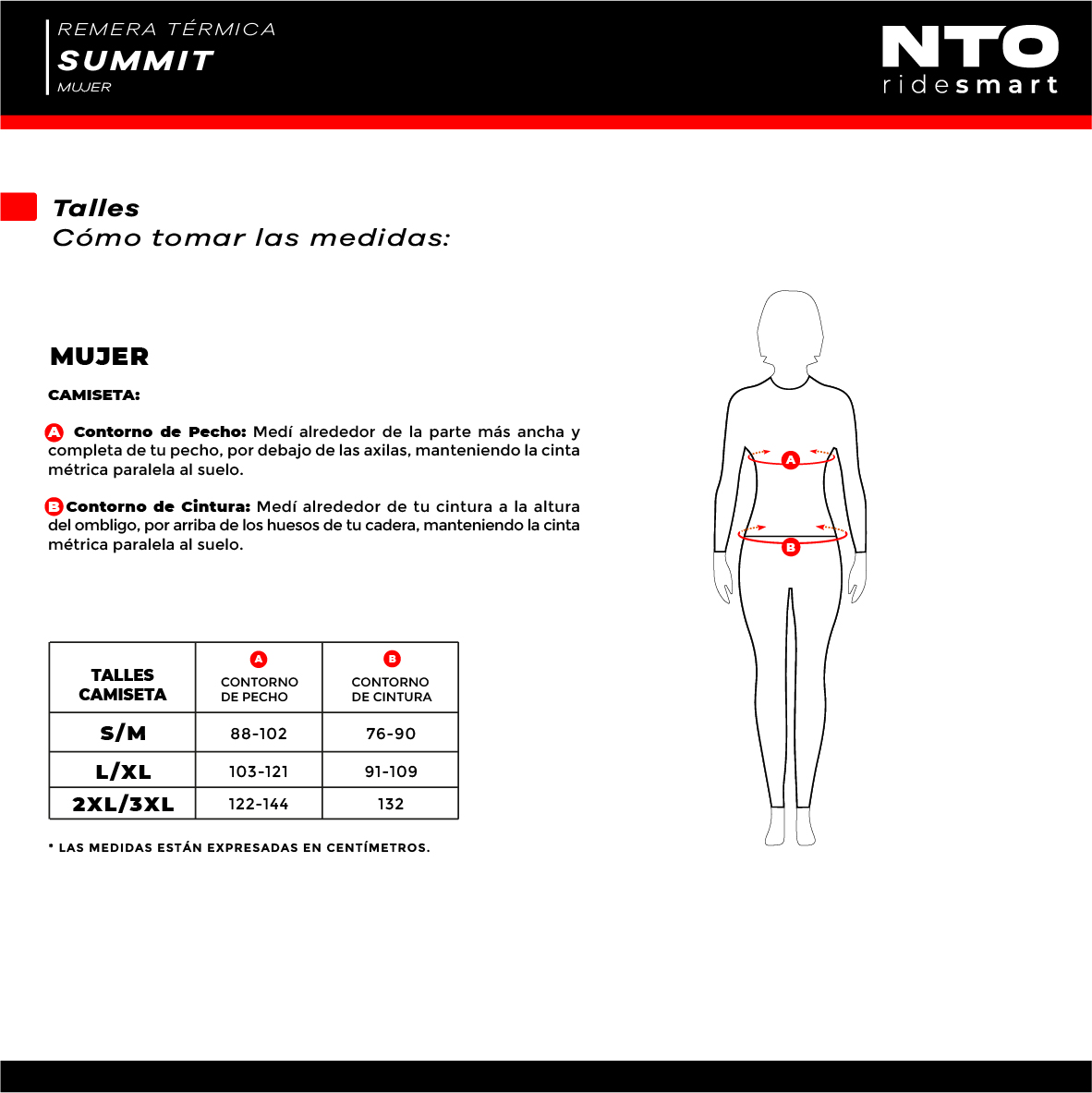 REMERA TÉRMICA
SUMMIT
MUJER

NTO
ridesmart

Talles
Cómo tomar las medidas:

MUJER

CAMISETA:

A Contorno de Pecho: Medí alrededor de la parte más ancha y completa de tu pecho, por debajo de las axilas, manteniendo la cinta métrica paralela al suelo.

B Contorno de Cintura: Medí alrededor de tu cintura a la altura del ombligo, por arriba de los huesos de tu cadera, manteniendo la cinta métrica paralela al suelo.

A

B

| TALLES CAMISETA | A CONTORNO DE PECHO | B CONTORNO DE CINTURA |
|---|---|---|
| S/M | 88-102 | 76-90 |
| L/XL | 103-121 | 91-109 |
| 2XL/3XL | 122-144 | 132 |

* LAS MEDIDAS ESTÁN EXPRESADAS EN CENTÍMETROS.