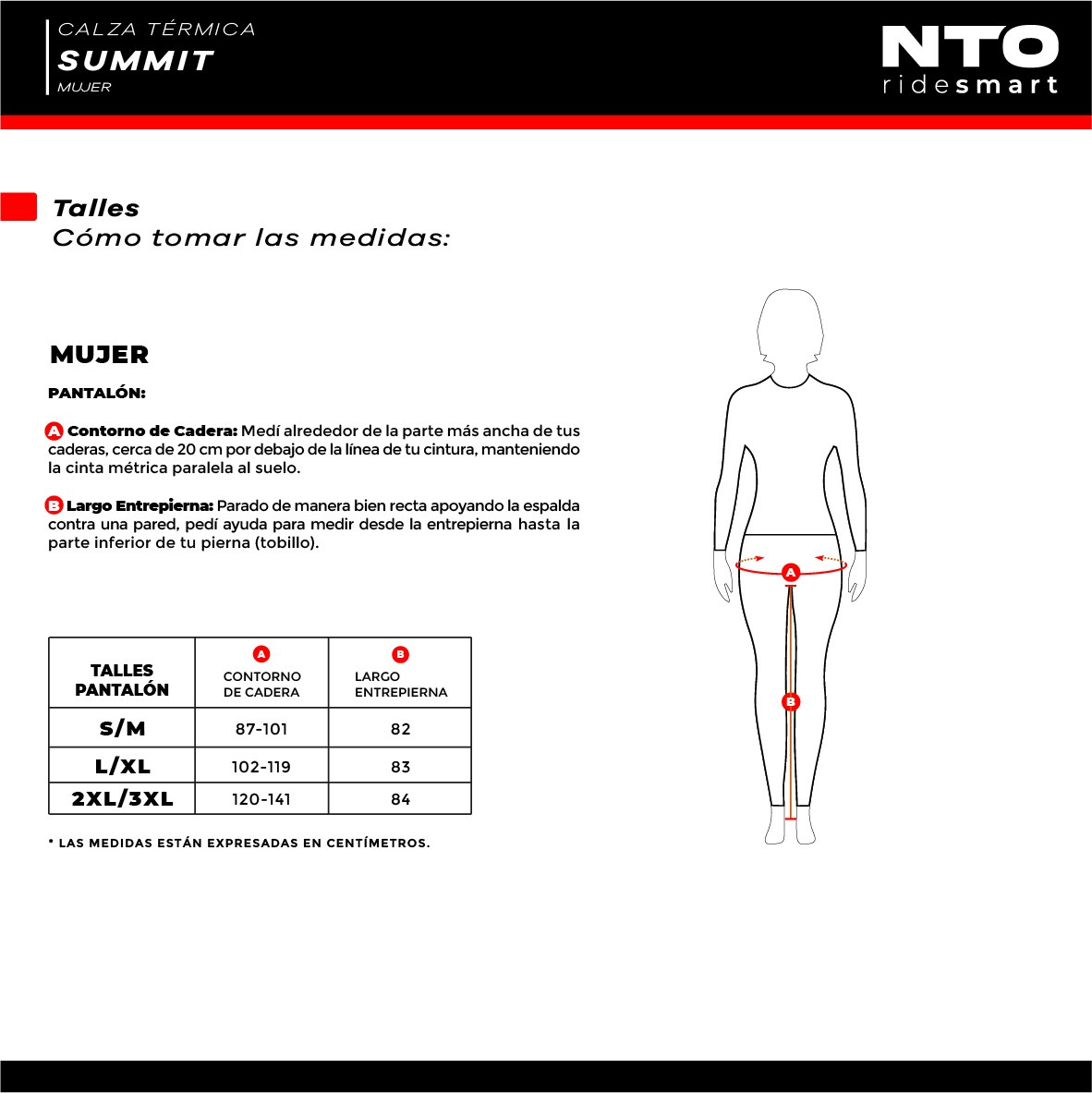 CALZA TÉRMICA
SUMMIT
MUJER

NTO
ridesmart

Talles
Cómo tomar las medidas:

MUJER

PANTALÓN:

A Contorno de Cadera: Medí alrededor de la parte más ancha de tus caderas, cerca de 20 cm por debajo de la línea de tu cintura, manteniendo la cinta métrica paralela al suelo.

B Largo Entrepierna: Parado de manera bien recta apoyando la espalda contra una pared, pedí ayuda para medir desde la entrepierna hasta la parte inferior de tu pierna (tobillo).

| TALLES PANTALÓN | A CONTORNO DE CADERA | B LARGO ENTREPIERNA |
|---|---|---|
| S/M | 87-101 | 82 |
| L/XL | 102-119 | 83 |
| 2XL/3XL | 120-141 | 84 |

* LAS MEDIDAS ESTÁN EXPRESADAS EN CENTÍMETROS.

A
B