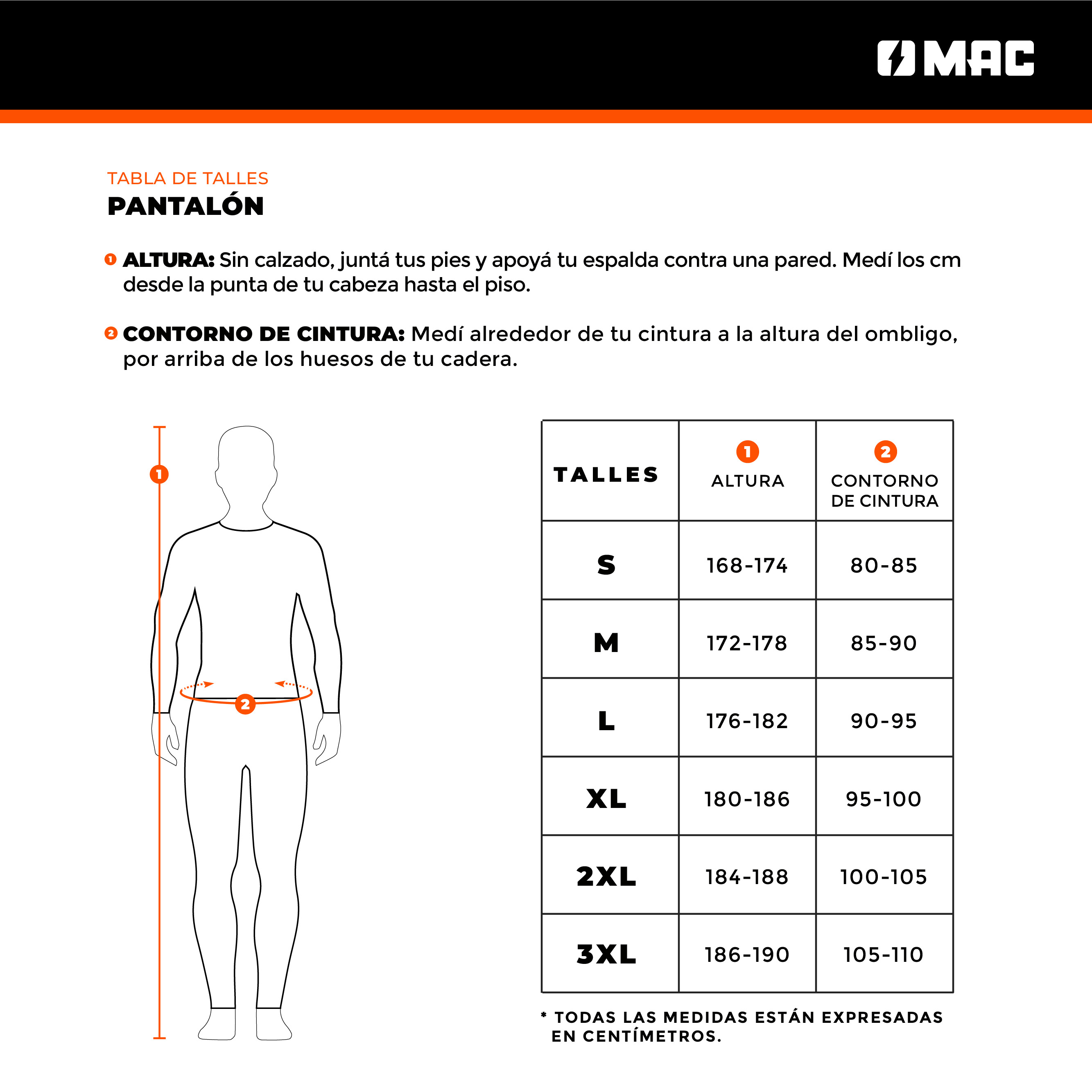 MAC

TABLA DE TALLES
PANTALÓN

1 ALTURA: Sin calzado, juntá tus pies y apoyá tu espalda contra una pared. Medí los cm desde la punta de tu cabeza hasta el piso.

2 CONTORNO DE CINTURA: Medí alrededor de tu cintura a la altura del ombligo, por arriba de los huesos de tu cadera.

1

2

| TALLES | 1 ALTURA | 2 CONTORNO DE CINTURA |
|---|---|---|
| S | 168-174 | 80-85 |
| M | 172-178 | 85-90 |
| L | 176-182 | 90-95 |
| XL | 180-186 | 95-100 |
| 2XL | 184-188 | 100-105 |
| 3XL | 186-190 | 105-110 |

* TODAS LAS MEDIDAS ESTÁN EXPRESADAS EN CENTÍMETROS.